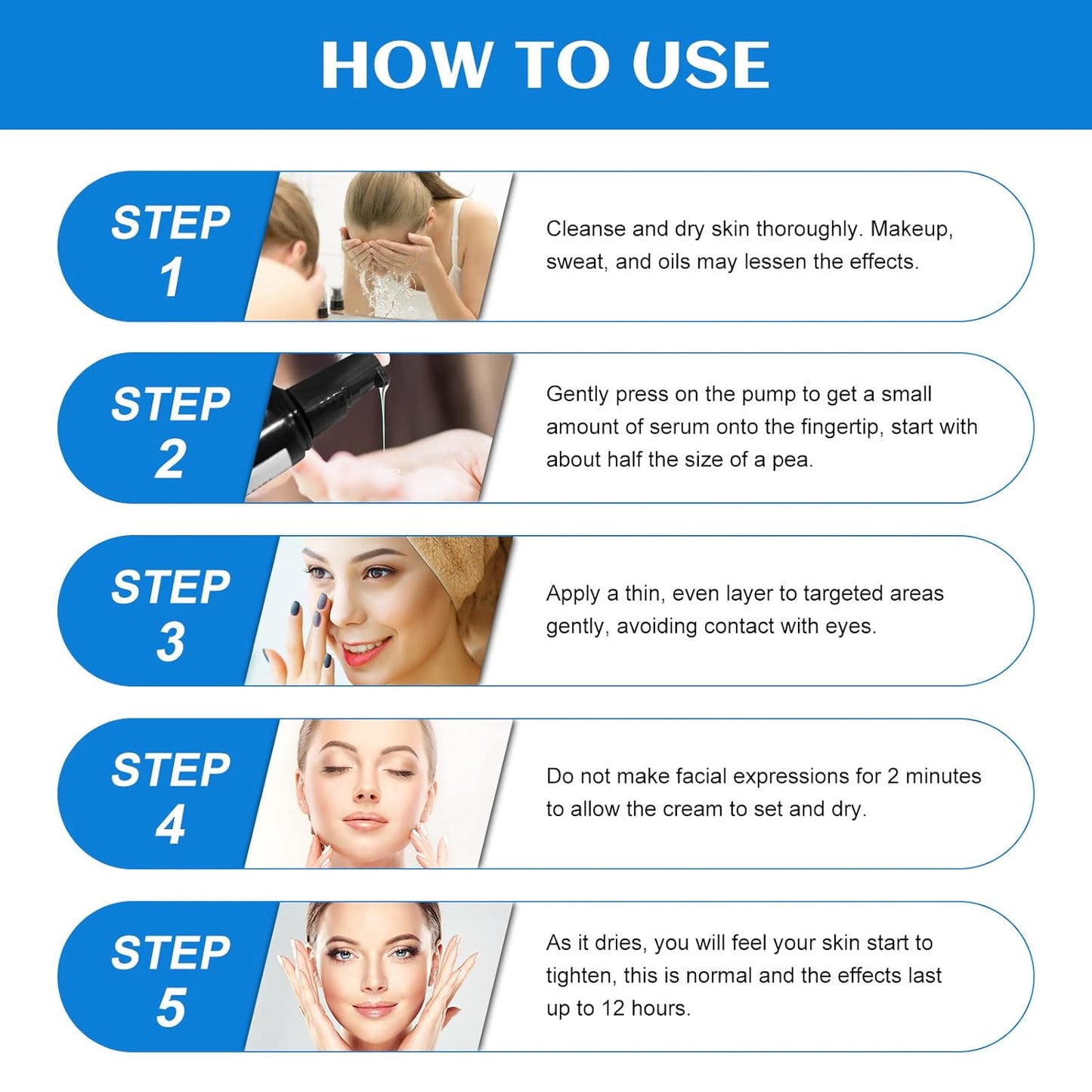 HOW TO USE

STEP 1

Cleanse and dry skin thoroughly. Makeup, sweat, and oils may lessen the effects.

STEP 2

Gently press on the pump to get a small amount of serum onto the fingertip, start with about half the size of a pea.

STEP 3

Apply a thin, even layer to targeted areas gently, avoiding contact with eyes.

STEP 4

Do not make facial expressions for 2 minutes to allow the cream to set and dry.

STEP 5

As it dries, you will feel your skin start to tighten, this is normal and the effects last up to 12 hours.